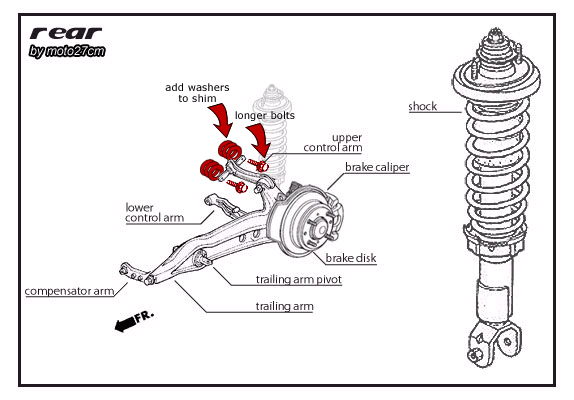 rear
by moto27cm

add washers to shim

longer bolts

upper control arm

brake caliper

shock

lower control arm

brake disk

trailing arm pivot

compensator arm

trailing arm

FR.